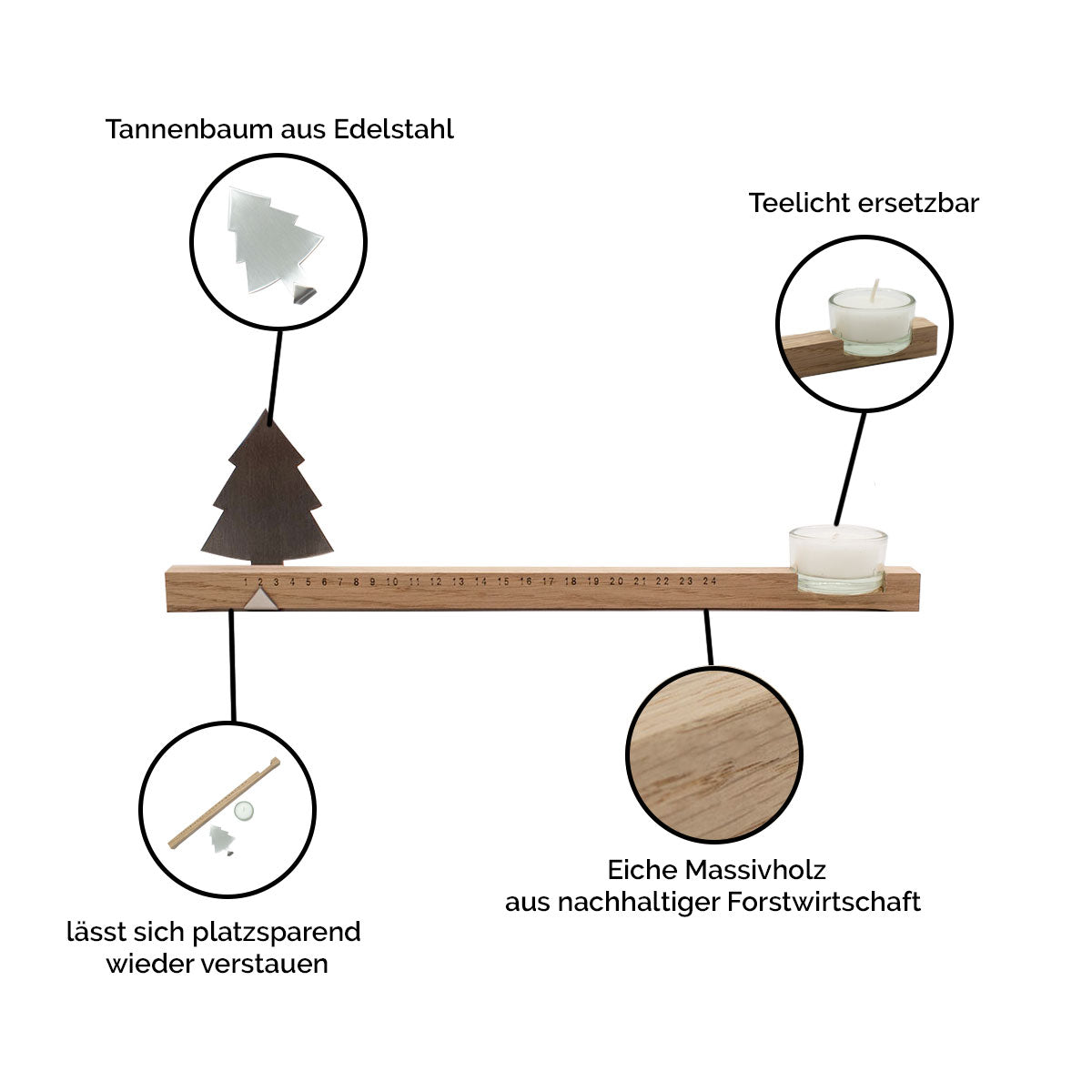 Tannenbaum aus Edelstahl

Teelicht ersetzbar

1 2 3 4 5 6 7 8 9 10 11 12 13 14 15 16 17 18 19 20 21 22 23 24

lässt sich platzsparend wieder verstauen

Eiche Massivholz aus nachhaltiger Forstwirtschaft